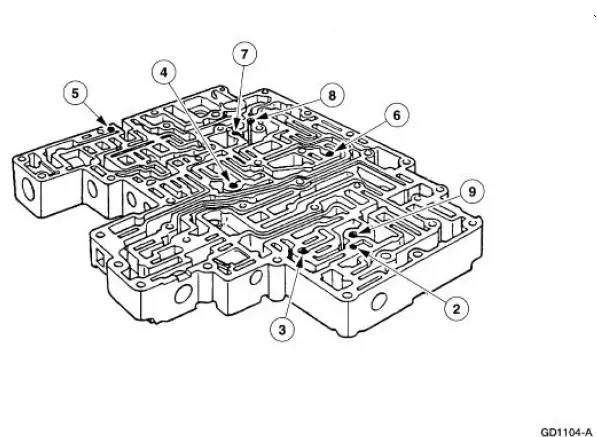 7
4
8
5
6
9
2
3
GD1104-A