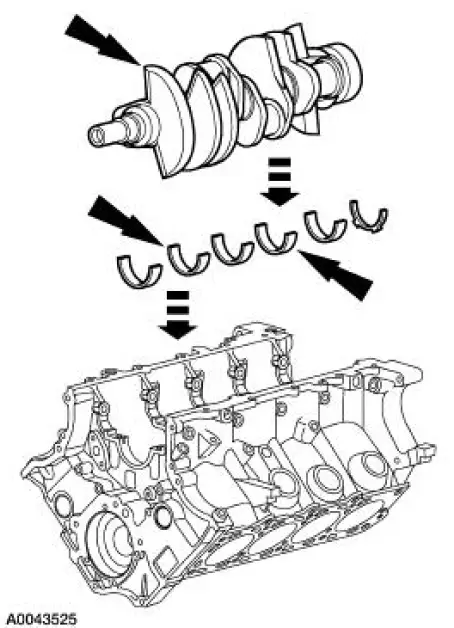 A0043525