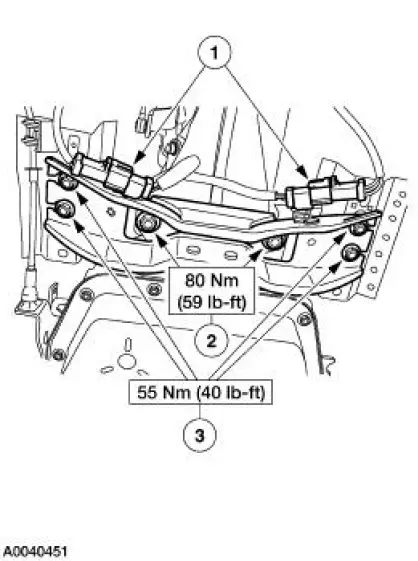 1

80 Nm
(59 lb-ft)

2

55 Nm (40 lb-ft)

3

A0040451