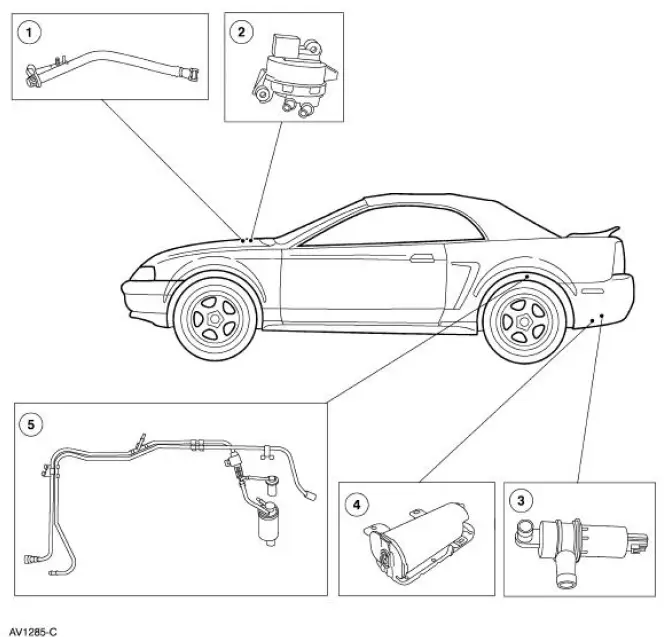 1

2

5

4

3

AV1285-C